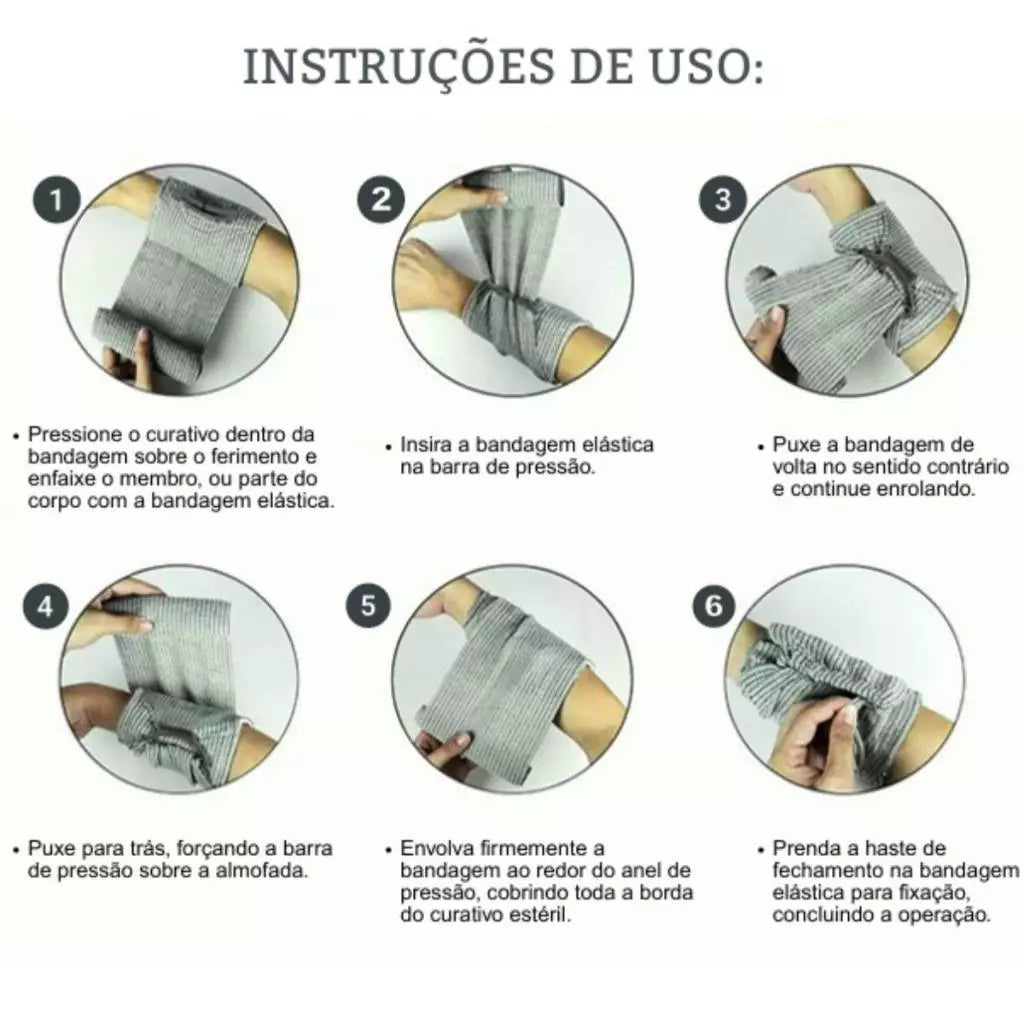 INSTRUÇÕES DE USO:

1

• Pressione o curativo dentro da bandagem sobre o ferimento e enfaixe o membro, ou parte do corpo com a bandagem elástica.

2

• Insira a bandagem elástica na barra de pressão.

3

• Puxe a bandagem de volta no sentido contrário e continue enrolando.

4

• Puxe para trás, forçando a barra de pressão sobre a almofada.

5

• Envolva firmemente a bandagem ao redor do anel de pressão, cobrindo toda a borda do curativo estéril.

6

• Prenda a haste de fechamento na bandagem elástica para fixação, concluindo a operação.